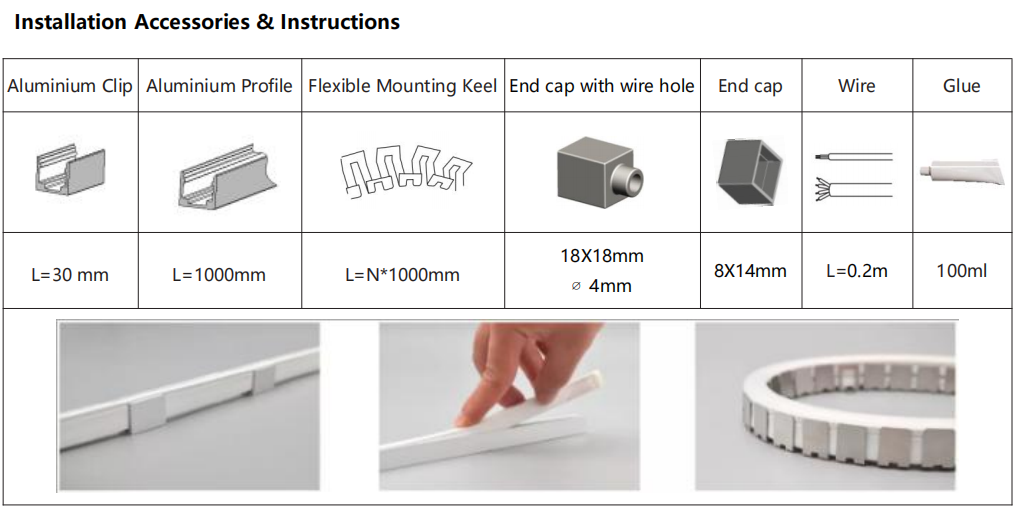 Installation Accessories & Instructions

| Aluminium Clip | Aluminium Profile | Flexible Mounting Keel | End cap with wire hole | End cap | Wire | Glue |
|---|---|---|---|---|---|---|
| | | | | | | |
| L=30 mm | L=1000mm | L=N*1000mm | 18X18mm ⌀ 4mm | 8X14mm | L=0.2m | 100ml |